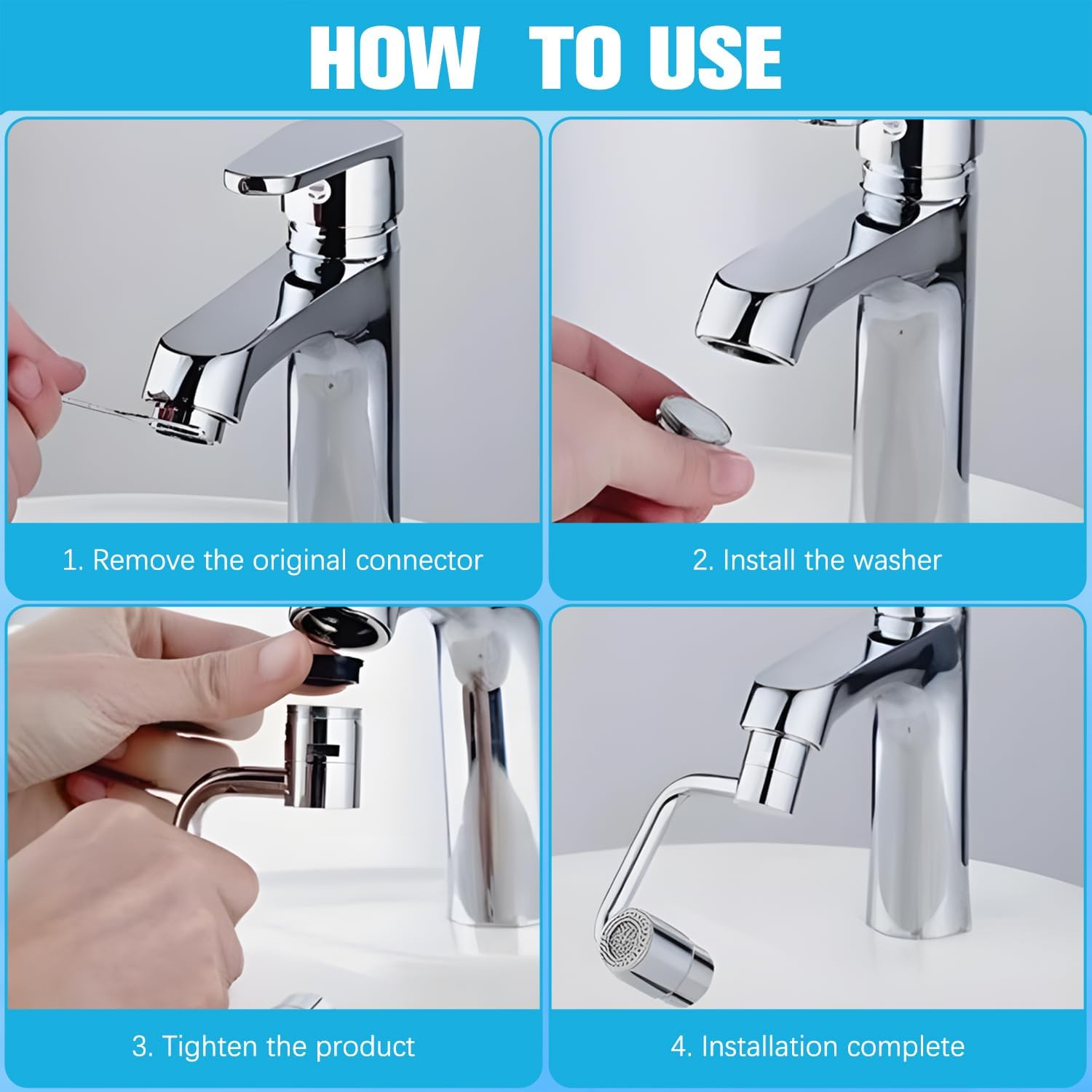 HOW TO USE

1. Remove the original connector

2. Install the washer

3. Tighten the product

4. Installation complete