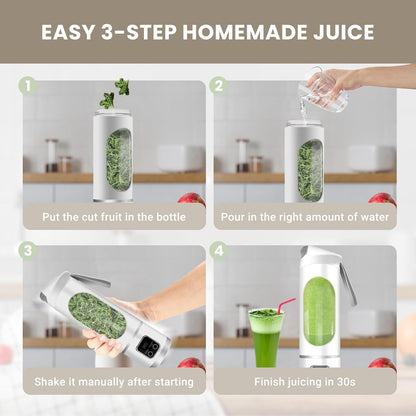 EASY 3-STEP HOMEMADE JUICE

1

Put the cut fruit in the bottle

2

Pour in the right amount of water

3

Shake it manually after starting

4

Finish juicing in 30s